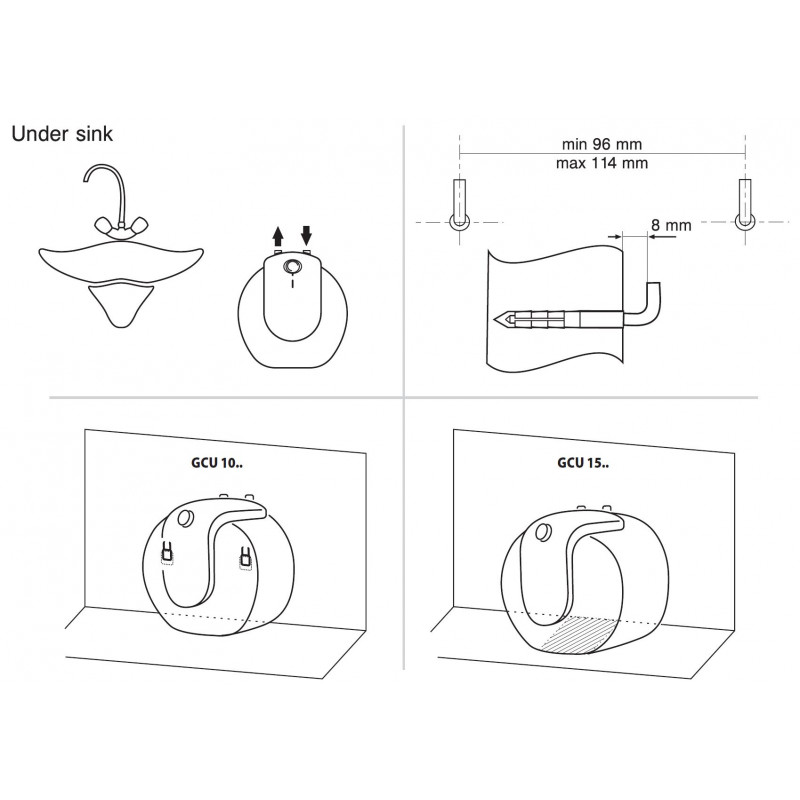 Under sink

min 96 mm
max 114 mm

8 mm

GCU 10..

GCU 15..