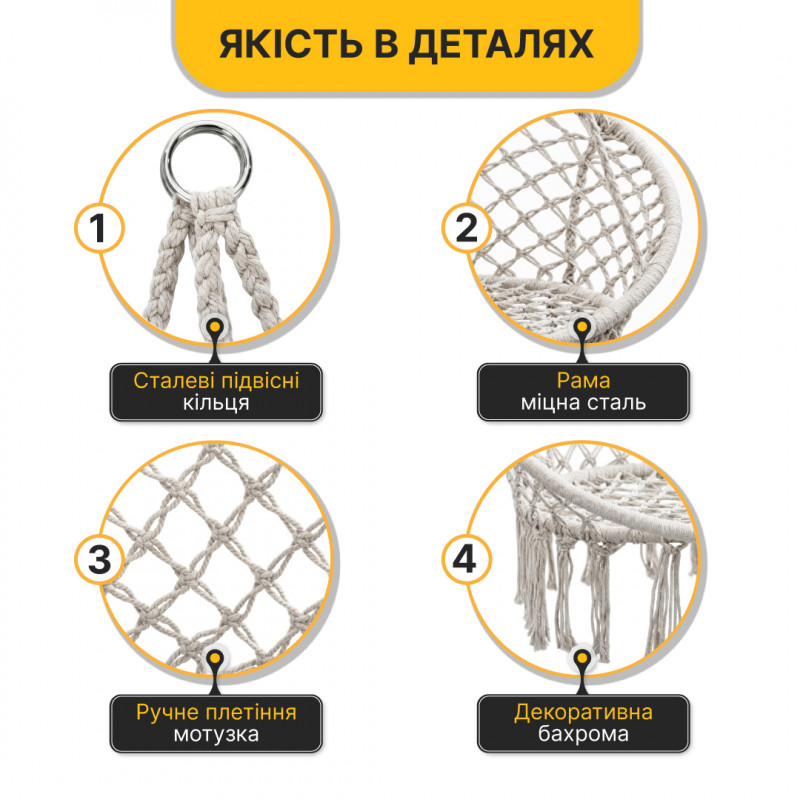 ЯКІСТЬ В ДЕТАЛЯХ

1

Сталеві підвісні кільця

2

Рама міцна сталь

3

Ручне плетіння мотузка

4

Декоративна бахрома