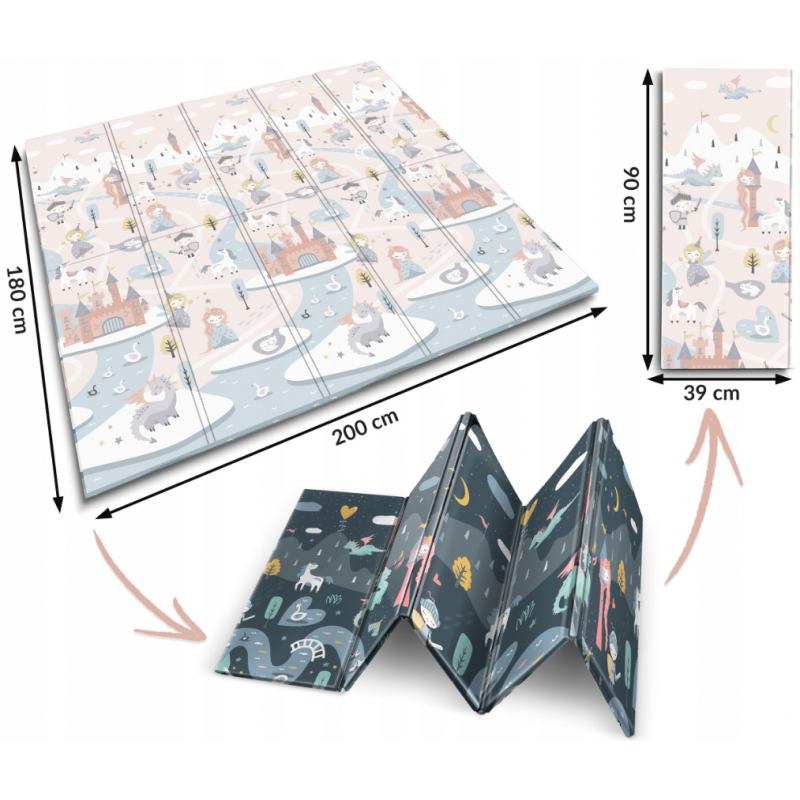 180 cm
200 cm
90 cm
39 cm