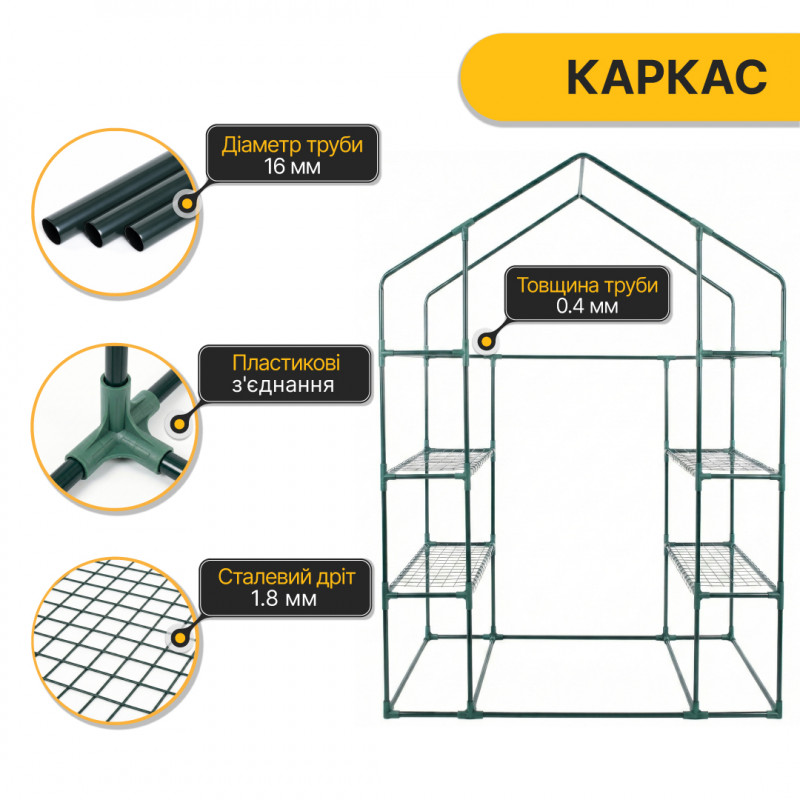 КАРКАС

Діаметр труби
16 мм

Товщина труби
0.4 мм

Пластикові
з'єднання

Сталевий дріт
1.8 мм