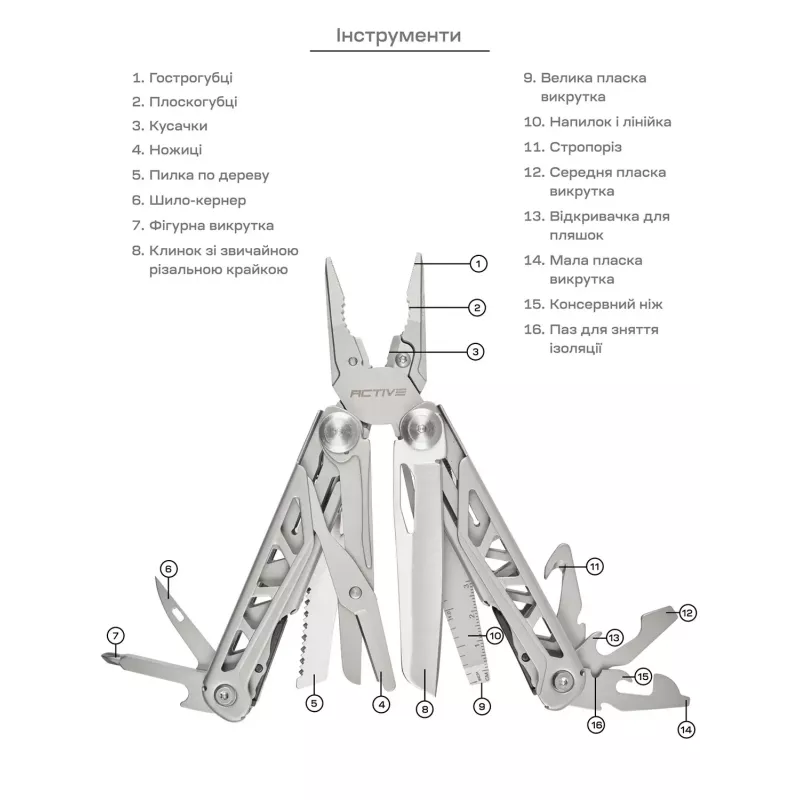 Інструменти

1. Гострогубці
2. Плоскогубці
3. Кусачки
4. Ножиці
5. Пилка по дереву
6. Шило-кернер
7. Фігурна викрутка
8. Клинок зі звичайною різальною крайкою

9. Велика пласка викрутка
10. Напилок і лінійка
11. Стропоріз
12. Середня пласка викрутка
13. Відкривачка для пляшок
14. Мала пласка викрутка
15. Консервний ніж
16. Паз для зняття ізоляції

ACTIVE

1
2
3
6
7
5
4
8
9
10
11
12
13
15
16
14