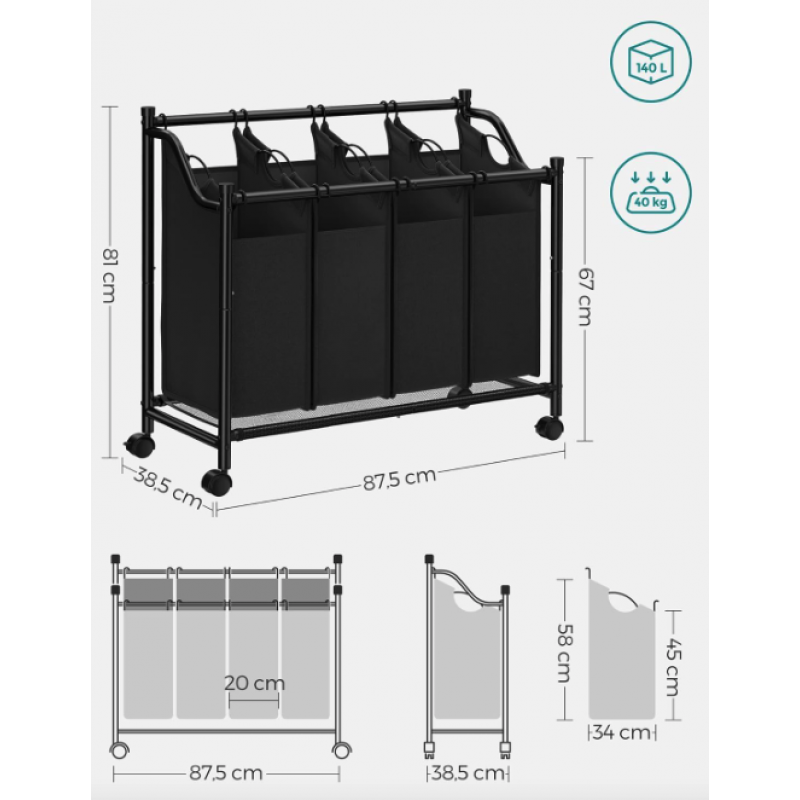 140 L

40 kg

81 cm

67 cm

38,5 cm

87,5 cm

20 cm

87,5 cm

38,5 cm

58 cm

45 cm

34 cm