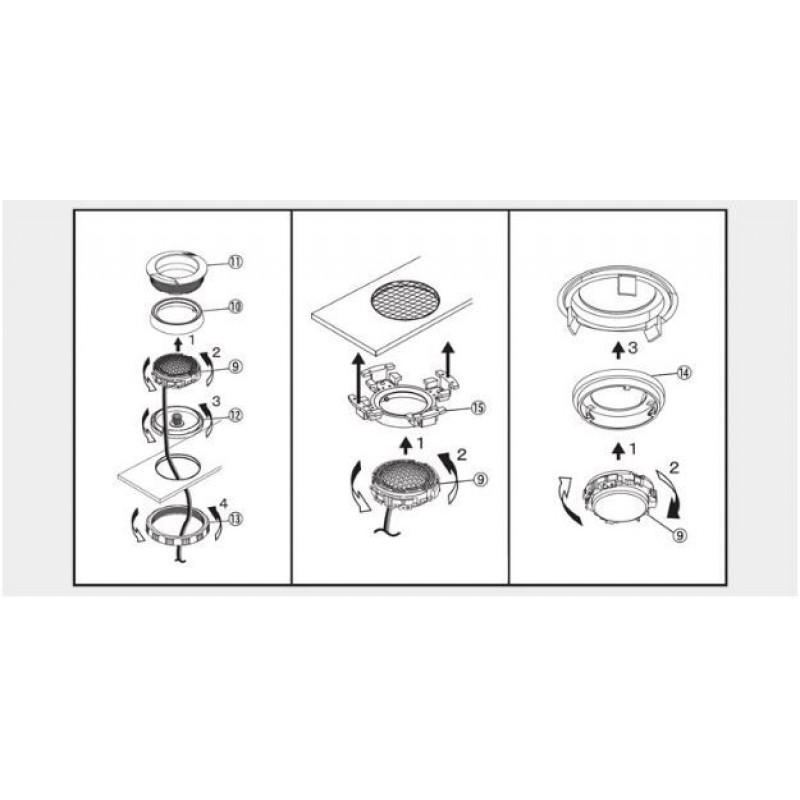 11
10
1
2
9
3
12
4
13

15
1
2
9

3
14
1
2
9